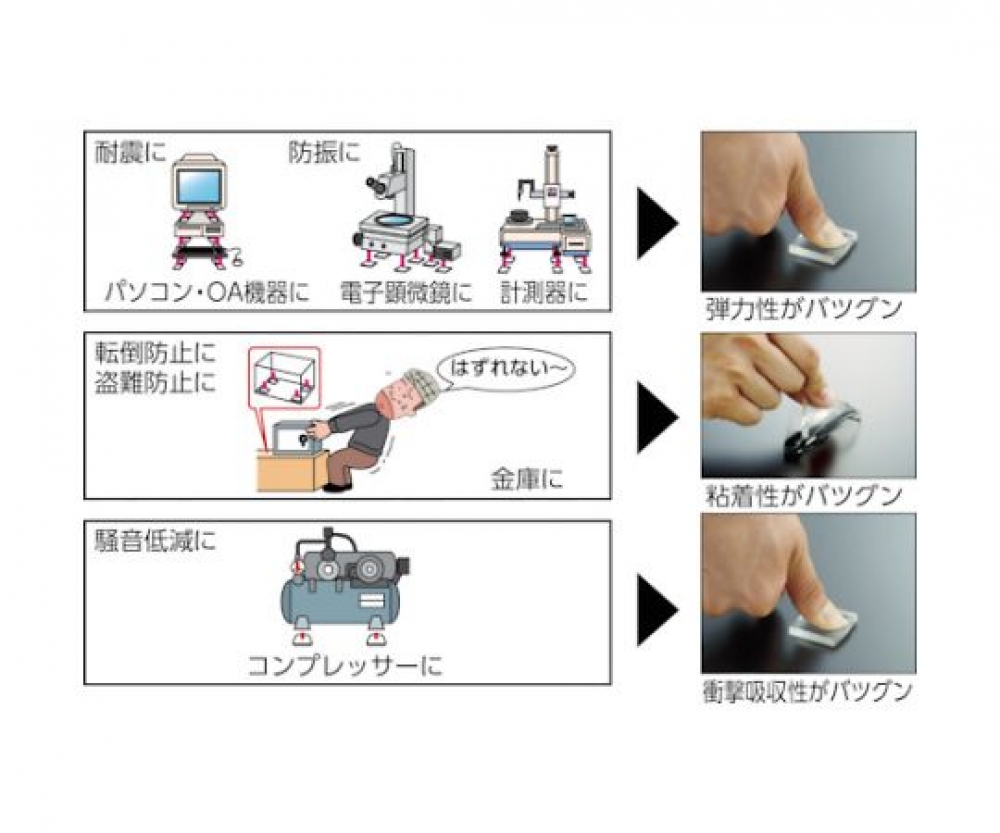 耐震に 防振に

パソコン・OA機器に 電子顕微鏡に 計測器に

弾力性がバツグン

転倒防止に
盗難防止に

はずれない〜

金庫に

粘着性がバツグン

騒音低減に

コンプレッサーに

衝撃吸収性がバツグン