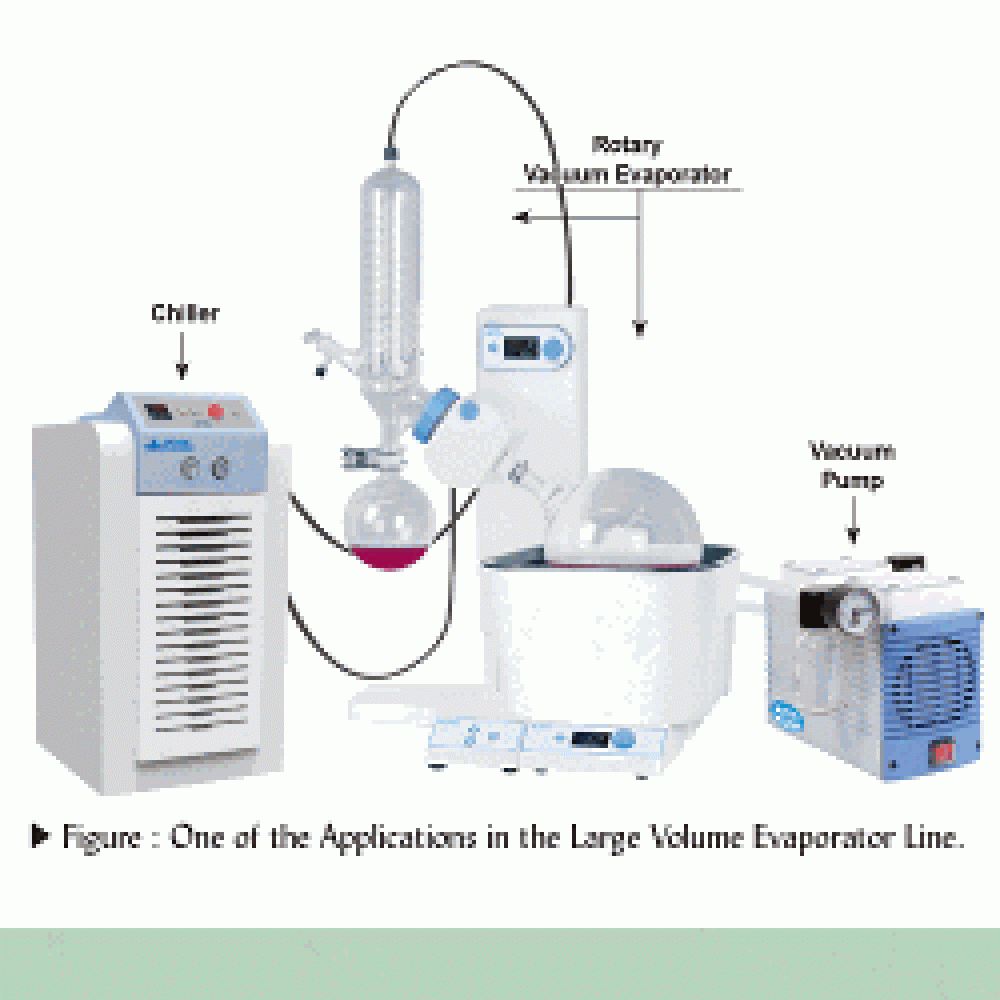 Rotary Vacuum Evaporator

Chiller

Vacuum Pump

▶ Figure : One of the Applications in the Large Volume Evaporator Line.