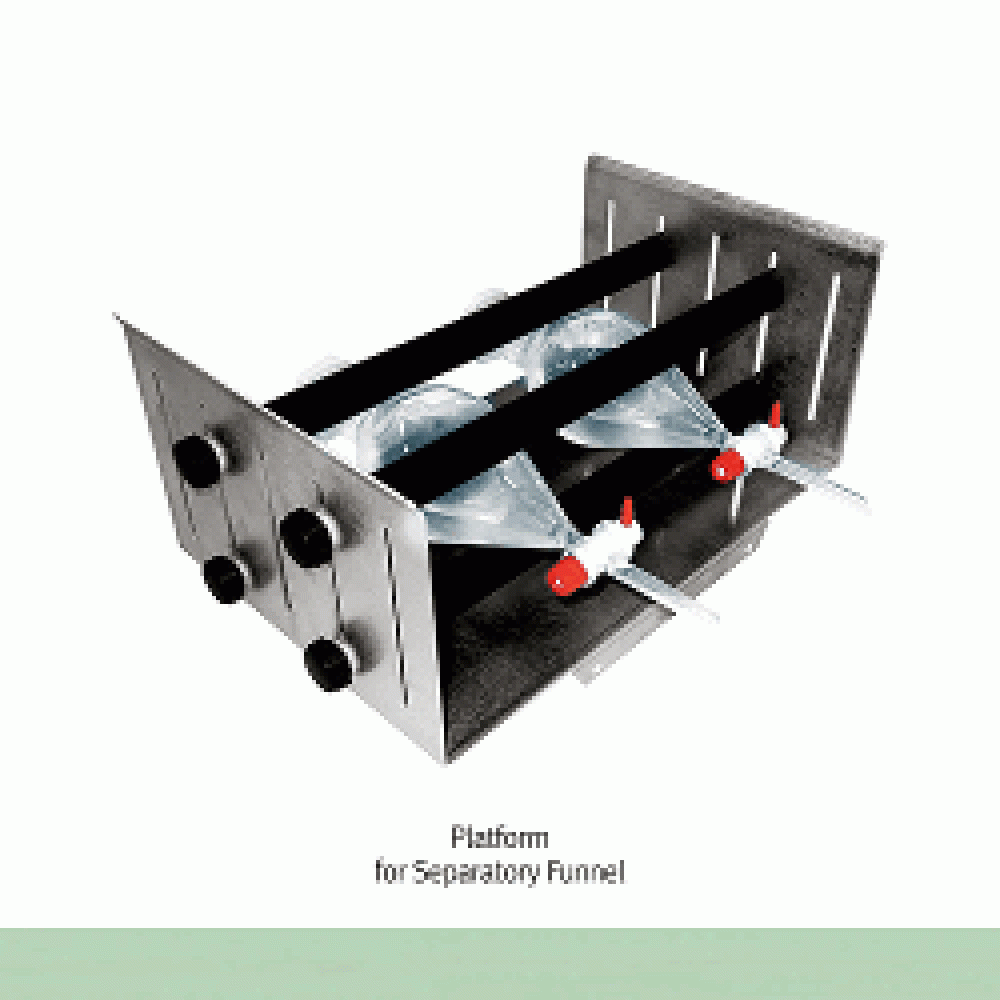 Platform
for Separatory Funnel